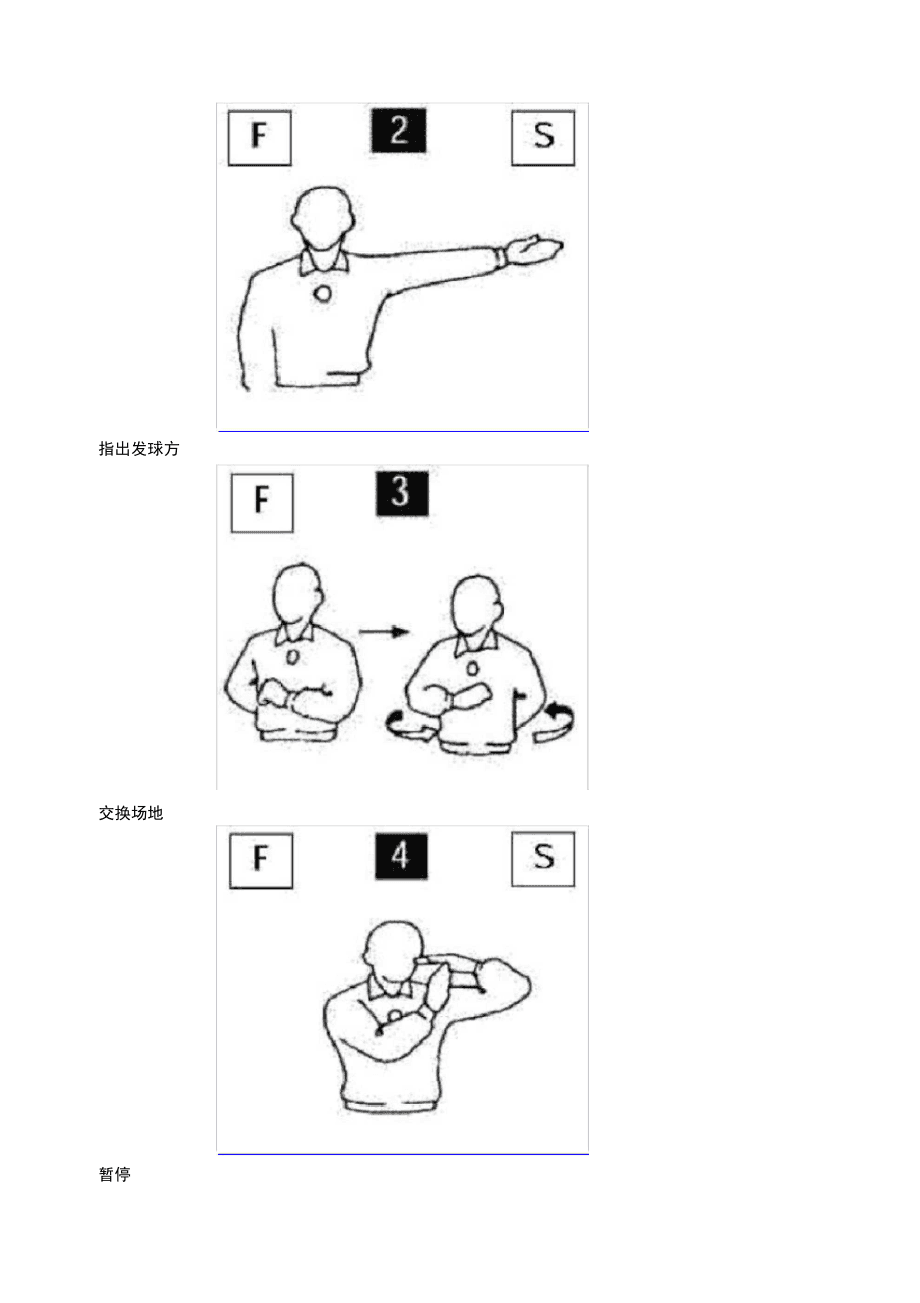 F

2

S

指出发球方

F

3

交换场地

F

4

S

暂停